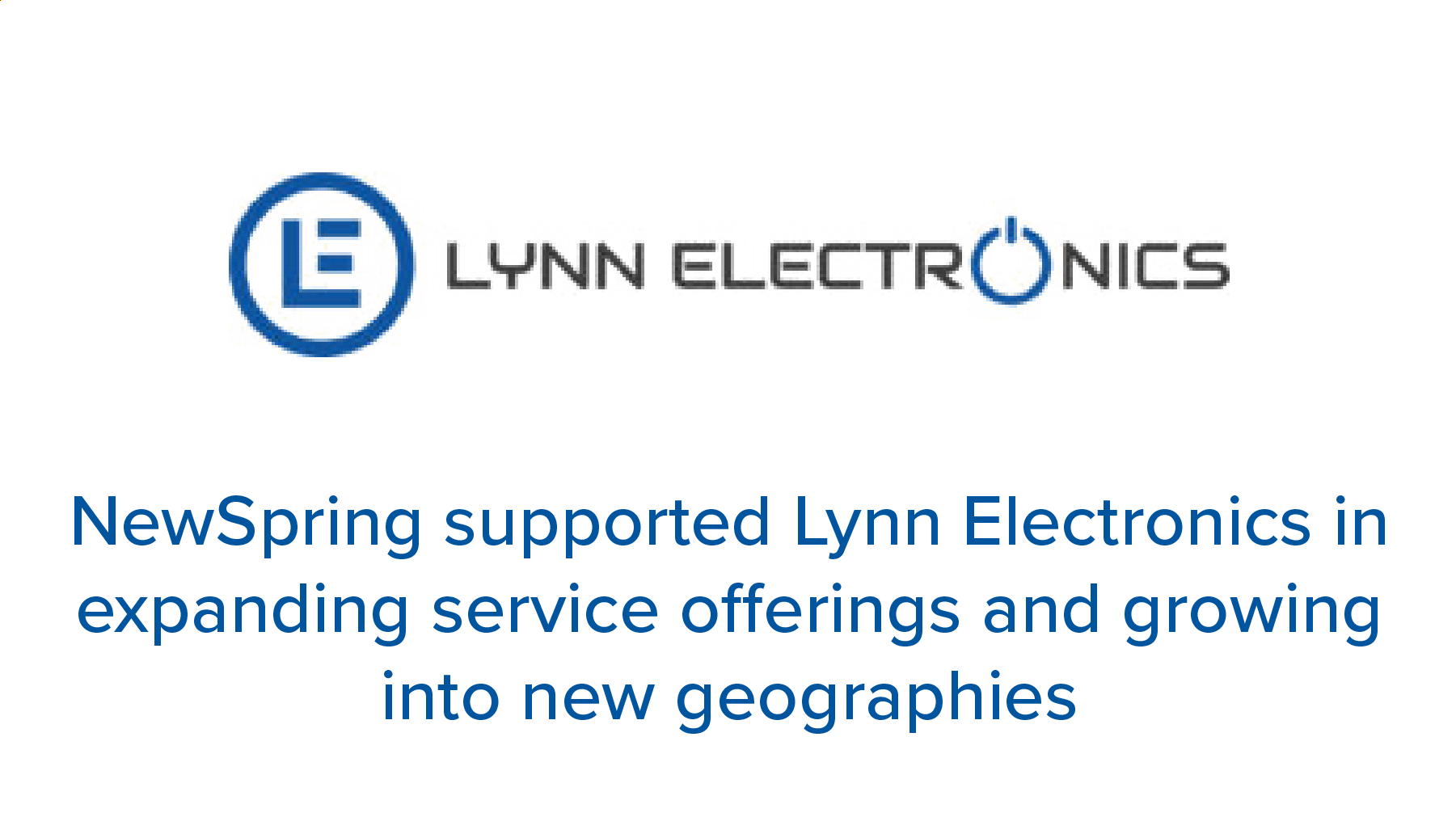 LE LYNN ELECTRONICS

NewSpring supported Lynn Electronics in expanding service offerings and growing into new geographies