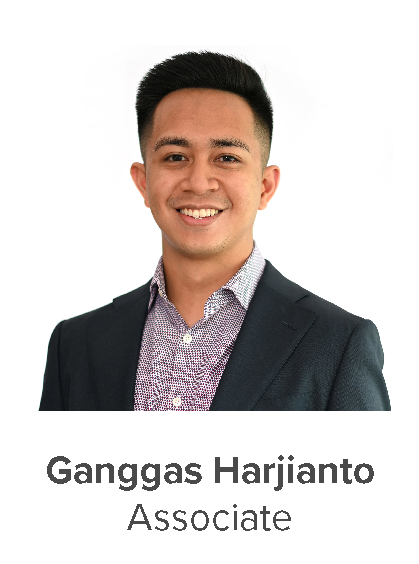 Ganggas Harjianto
Associate