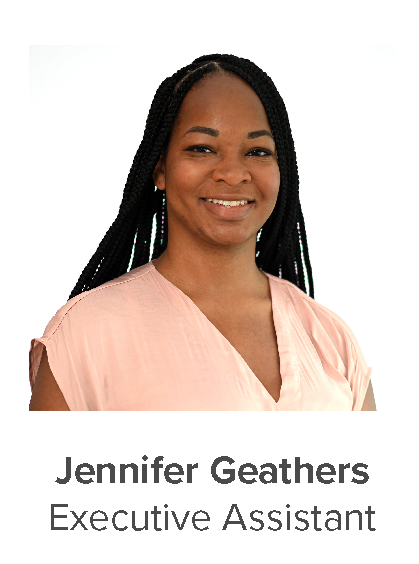 Jennifer Geathers
Executive Assistant