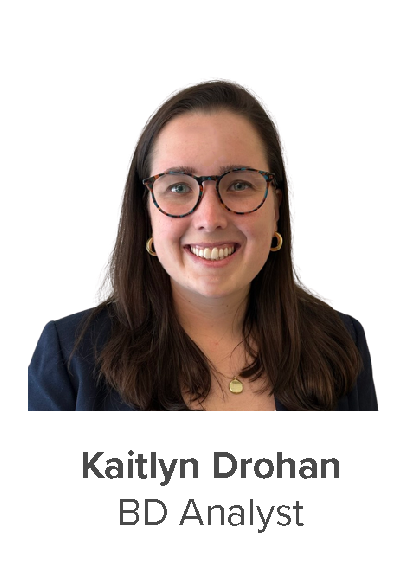 Kaitlyn Drohan
BD Analyst