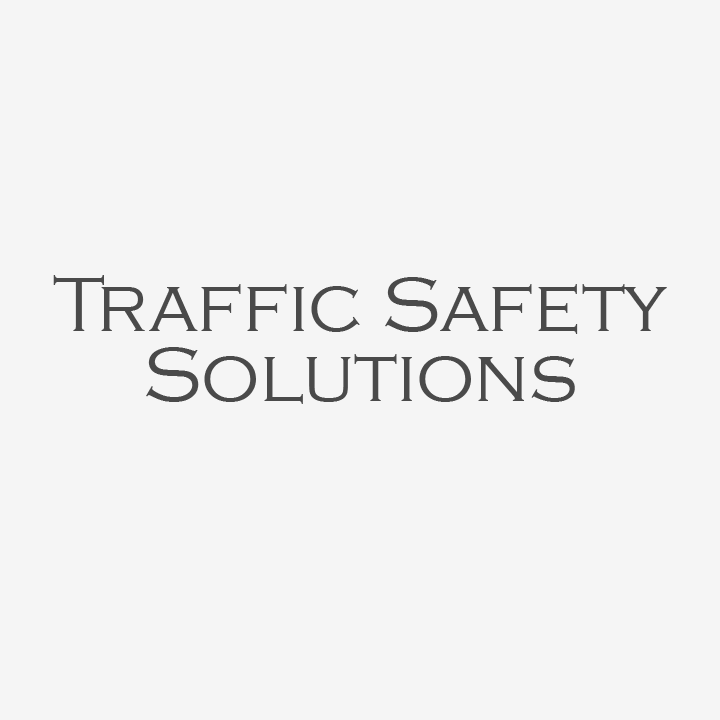 Traffic Safety Solutions