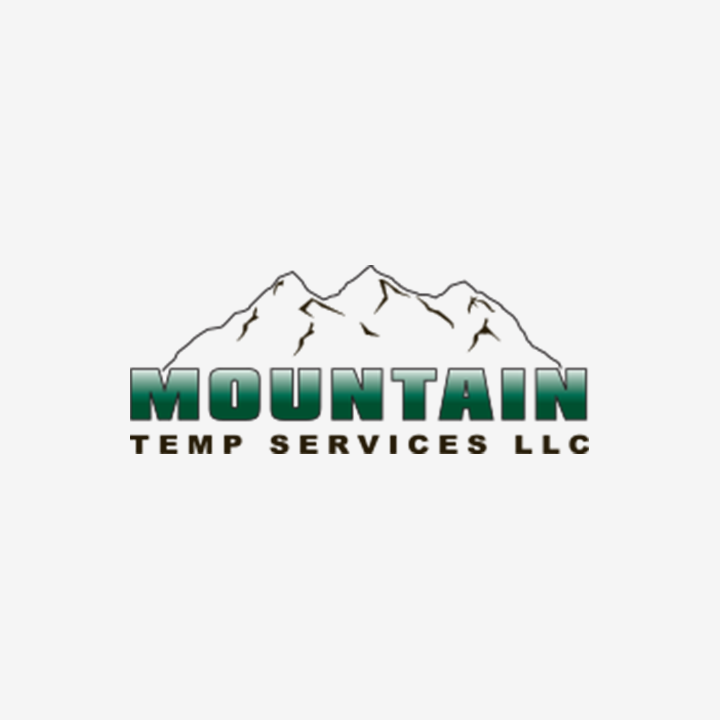 MOUNTAIN
TEMP SERVICES LLC