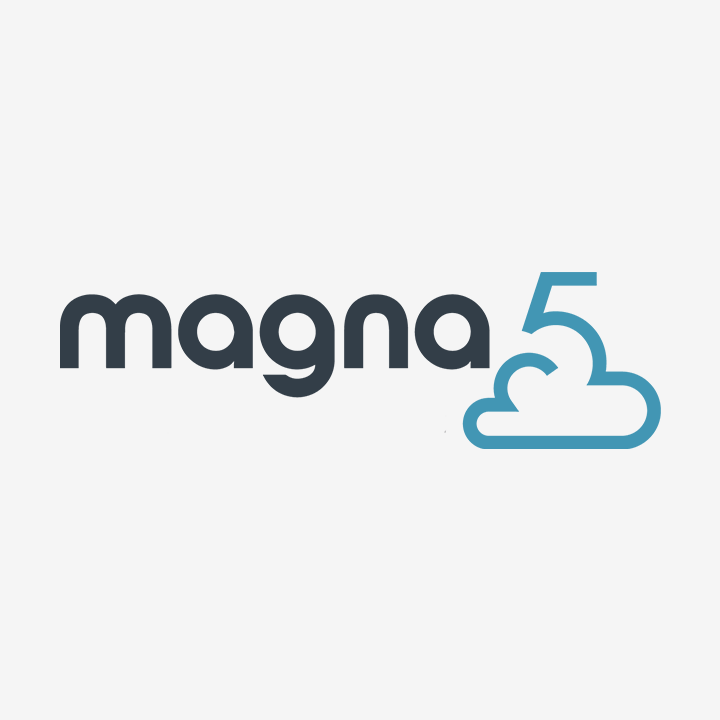 magna5