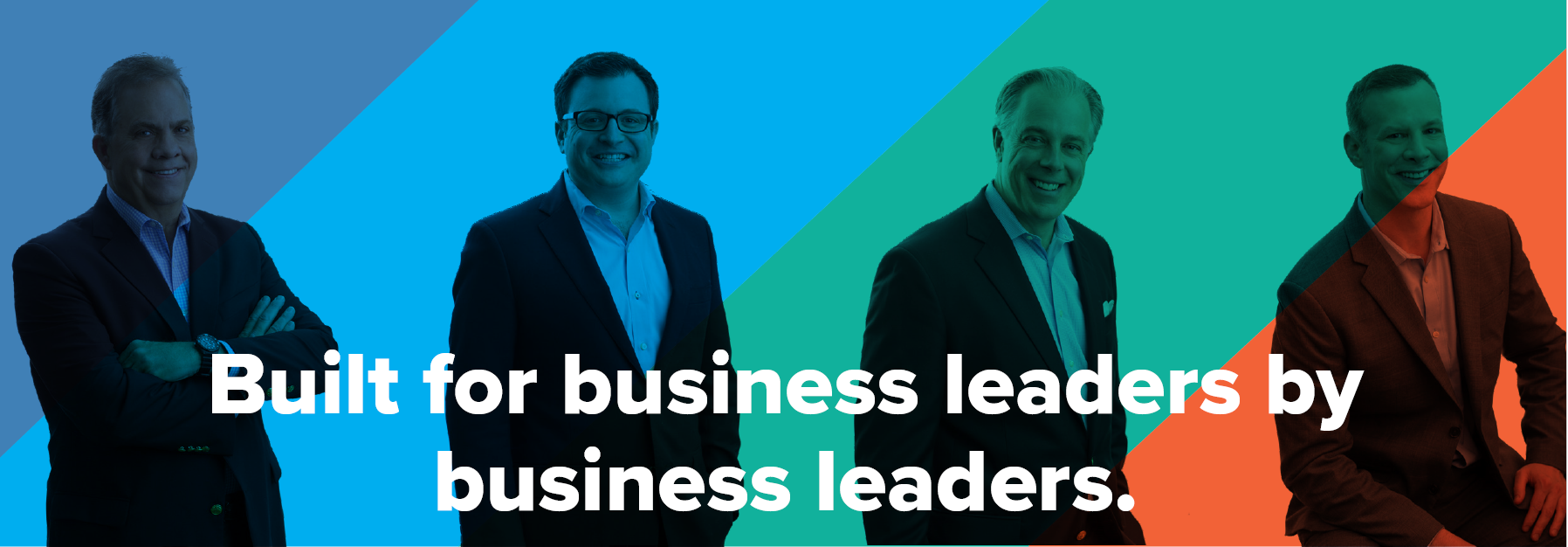 Built for business leaders by business leaders.