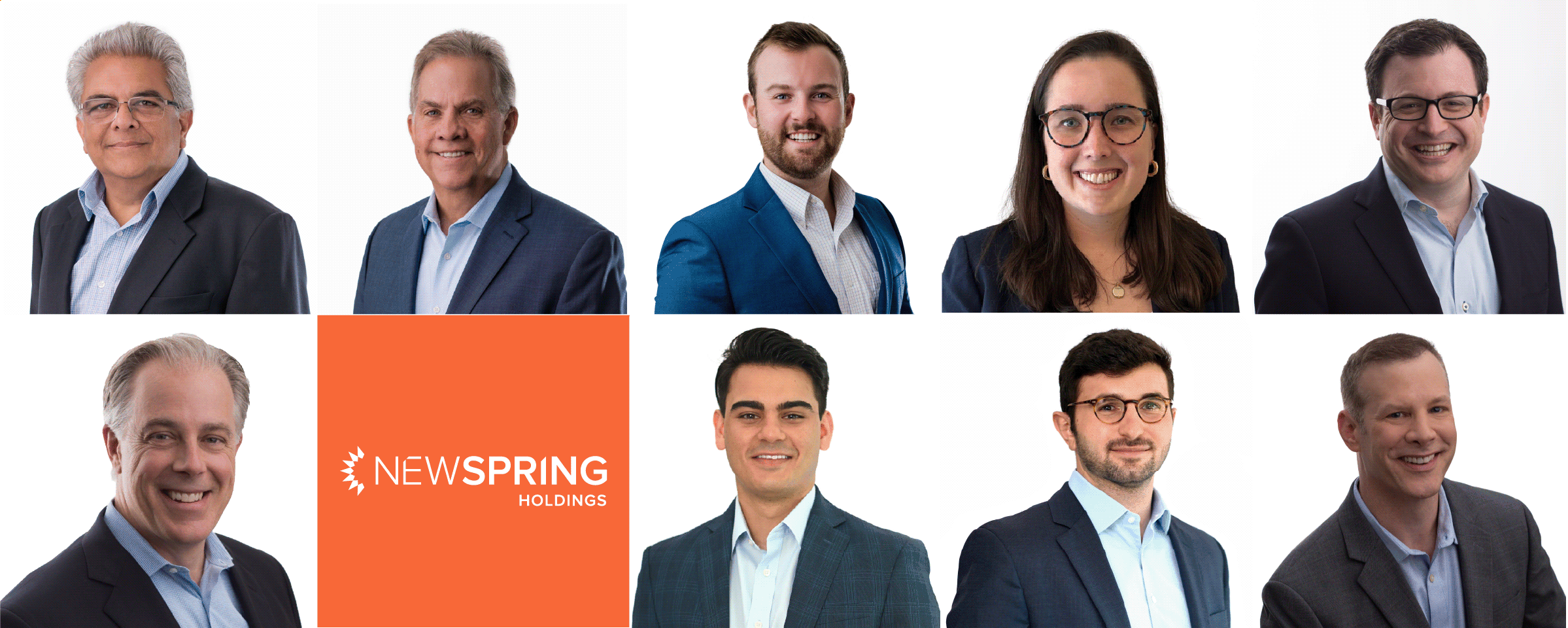 NEWSPRING
HOLDINGS