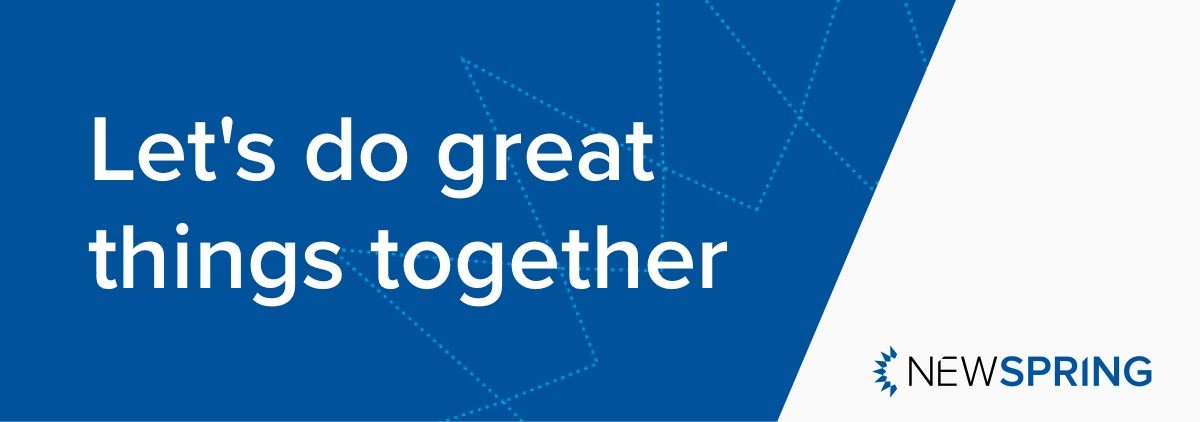 Let's do great things together

NEWSPRING