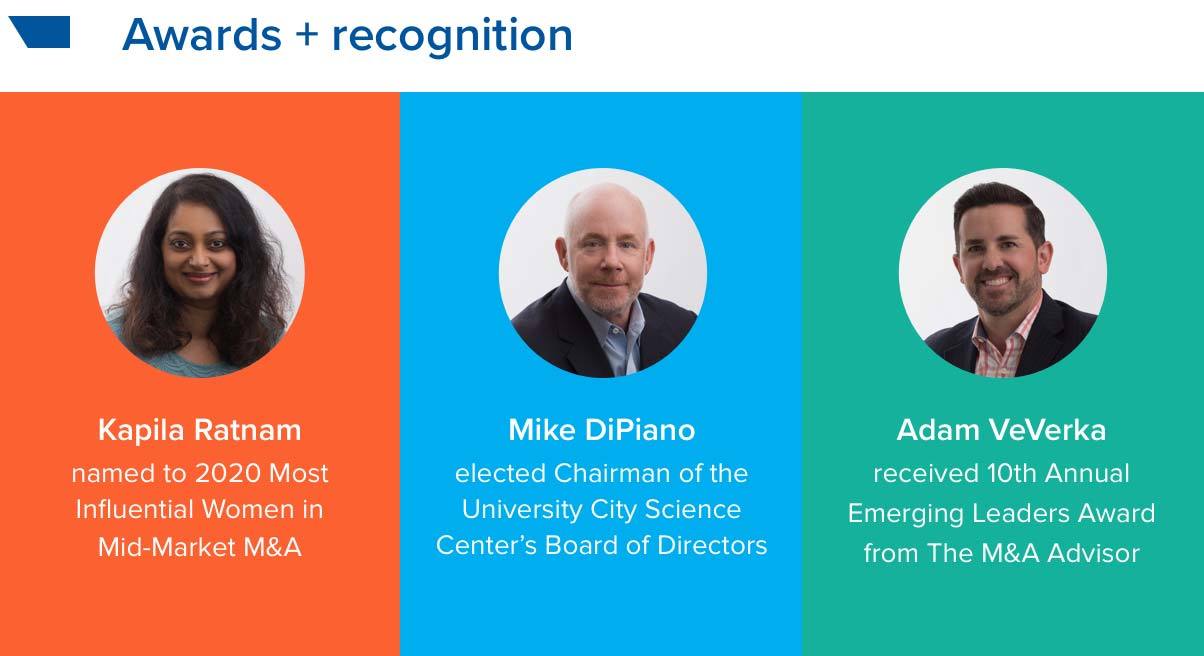 Awards + recognition

Kapila Ratnam
named to 2020 Most Influential Women in Mid-Market M&A

Mike DiPiano
elected Chairman of the University City Science Center's Board of Directors

Adam VeVerka
received 10th Annual Emerging Leaders Award from The M&A Advisor